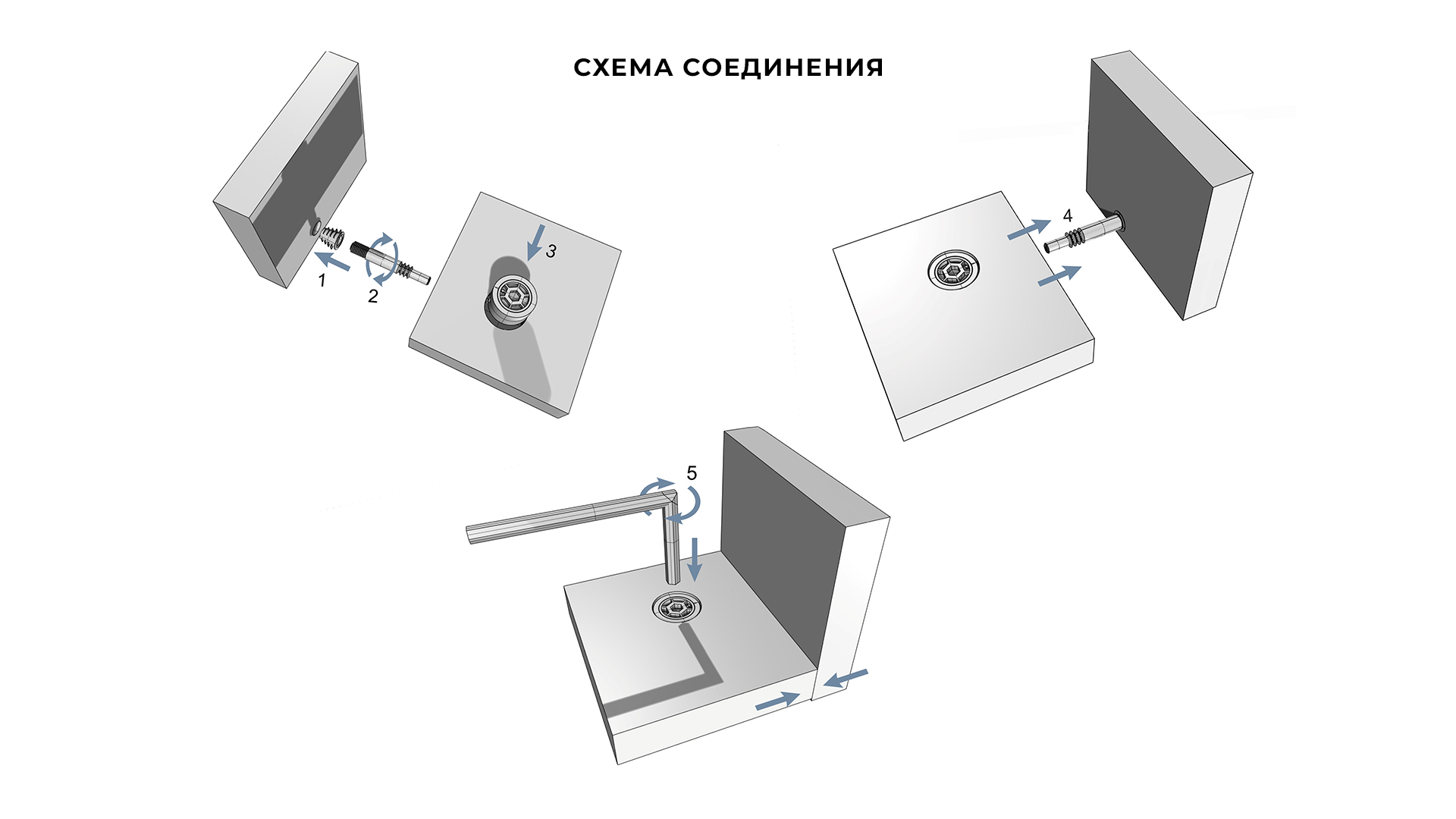 СХЕМА СОЕДИНЕНИЯ

1

2

3

4

5