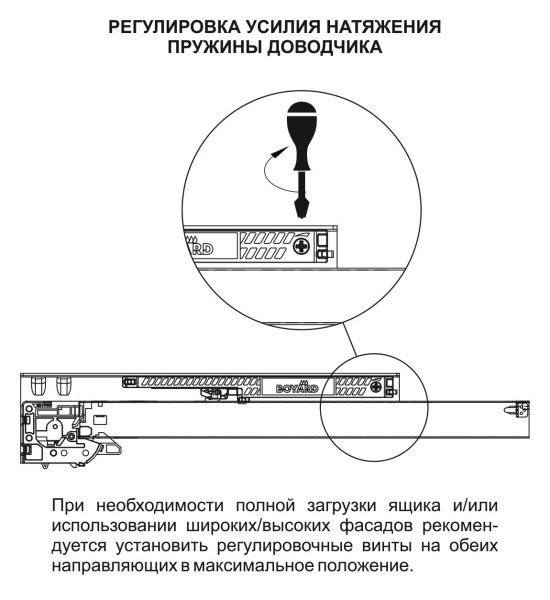 РЕГУЛИРОВКА УСИЛИЯ НАТЯЖЕНИЯ ПРУЖИНЫ ДОВОДЧИКА

RD

BOYARD

При необходимости полной загрузки ящика и/или использовании широких/высоких фасадов рекомендуется установить регулировочные винты на обеих направляющих в максимальное положение.