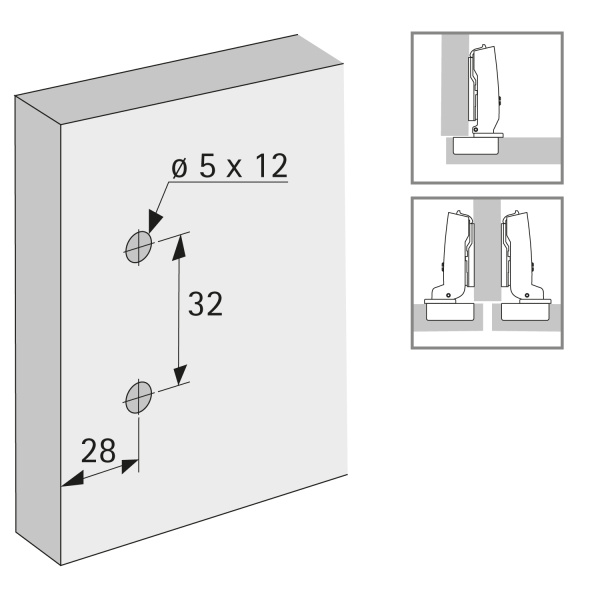 ø 5 x 12

32

28